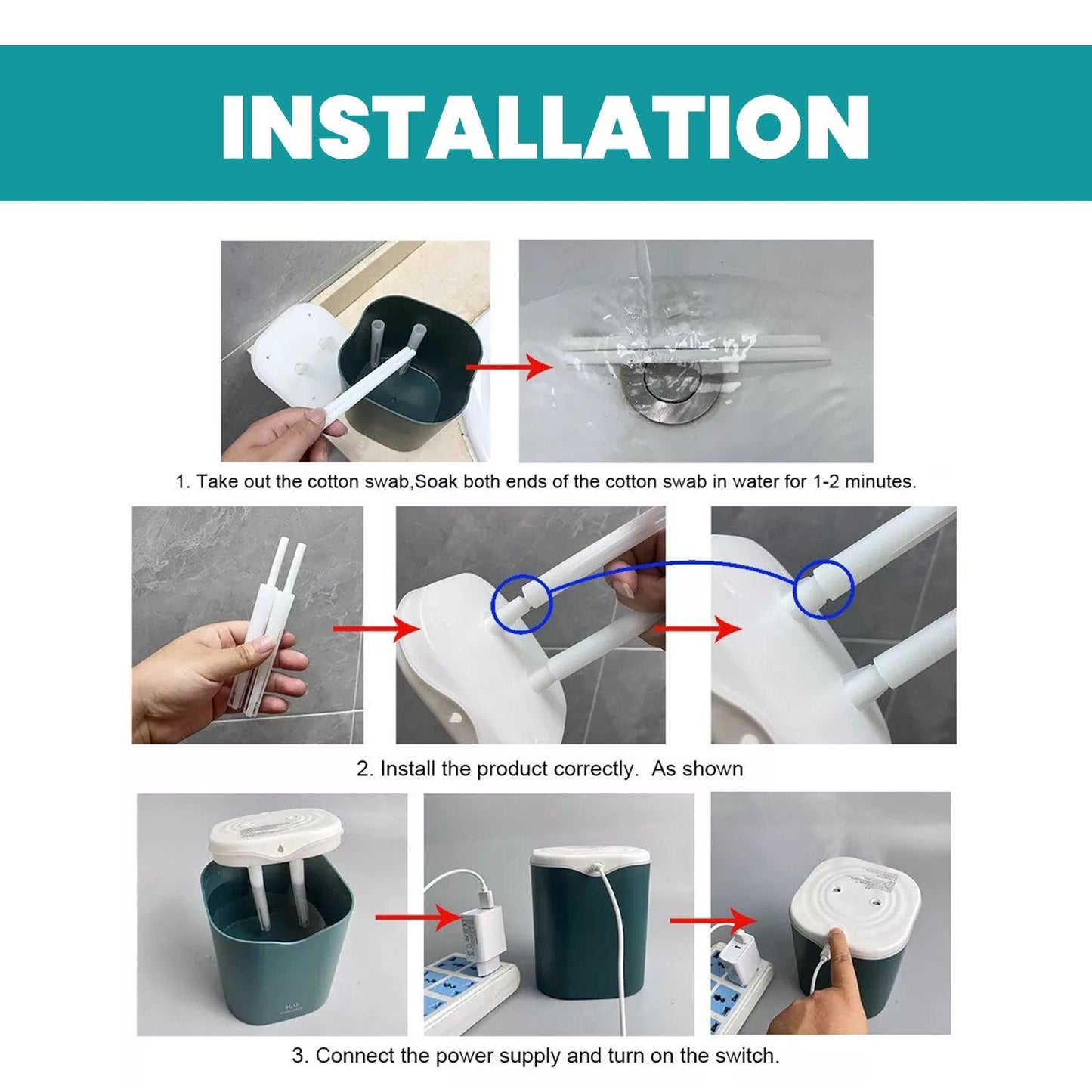 INSTALLATION

1. Take out the cotton swab,Soak both ends of the cotton swab in water for 1-2 minutes.

2. Install the product correctly. As shown

3. Connect the power supply and turn on the switch.