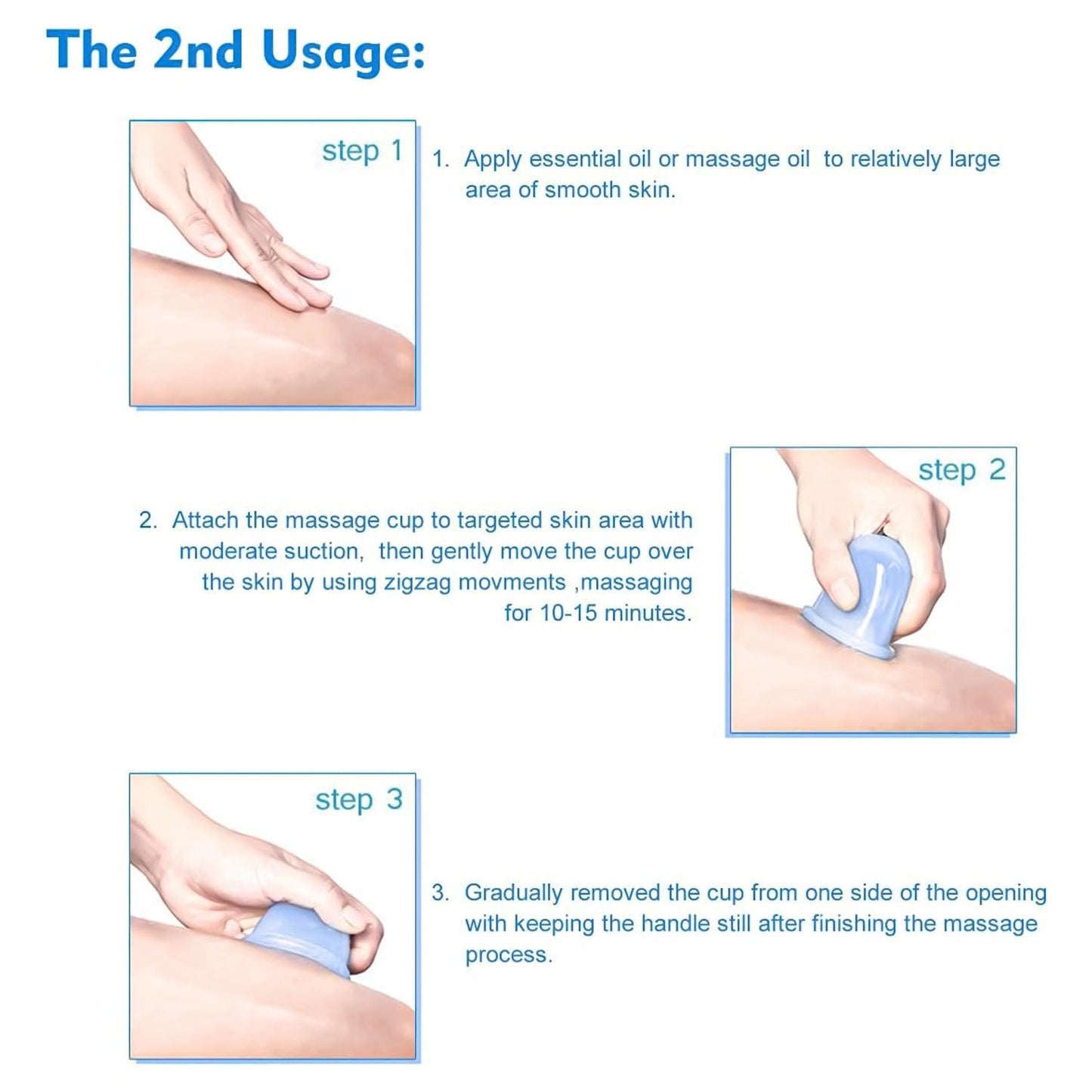 The 2nd Usage:

step 1

1. Apply essential oil or massage oil to relatively large area of smooth skin.

step 2

2. Attach the massage cup to targeted skin area with moderate suction, then gently move the cup over the skin by using zigzag movments ,massaging for 10-15 minutes.

step 3

3. Gradually removed the cup from one side of the opening with keeping the handle still after finishing the massage process.