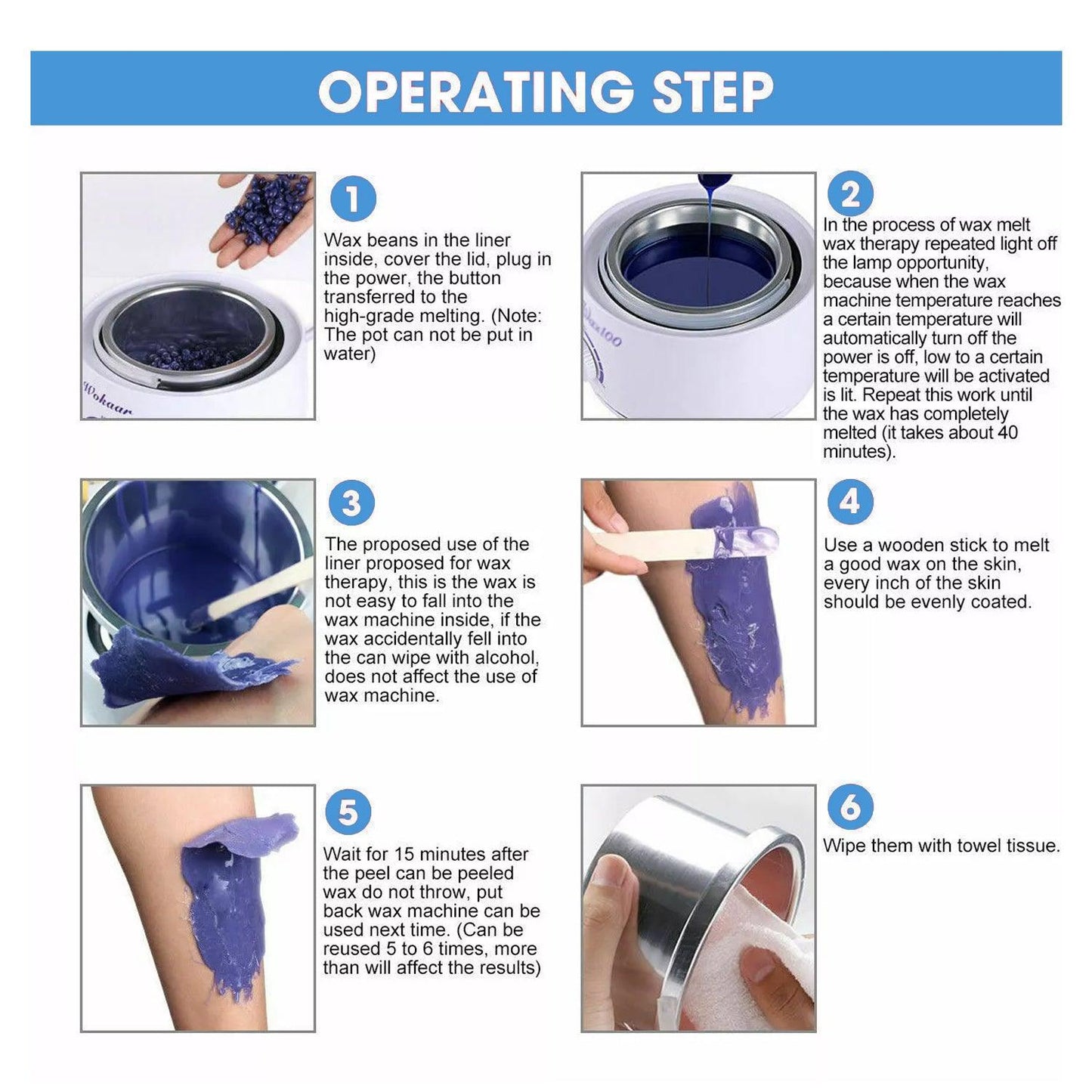 OPERATING STEP

1
Wax beans in the liner inside, cover the lid, plug in the power, the button transferred to the high-grade melting. (Note: The pot can not be put in water)

Wokaar

2
In the process of wax melt wax therapy repeated light off the lamp opportunity, because when the wax machine temperature reaches a certain temperature will automatically turn off the power is off, low to a certain temperature will be activated is lit. Repeat this work until the wax has completely melted (it takes about 40 minutes).

Wax100

3
The proposed use of the liner proposed for wax therapy, this is the wax is not easy to fall into the wax machine inside, if the wax accidentally fell into the can wipe with alcohol, does not affect the use of wax machine.

4
Use a wooden stick to melt a good wax on the skin, every inch of the skin should be evenly coated.

5
Wait for 15 minutes after the peel can be peeled wax do not throw, put back wax machine can be used next time. (Can be reused 5 to 6 times, more than will affect the results)

6
Wipe them with towel tissue.