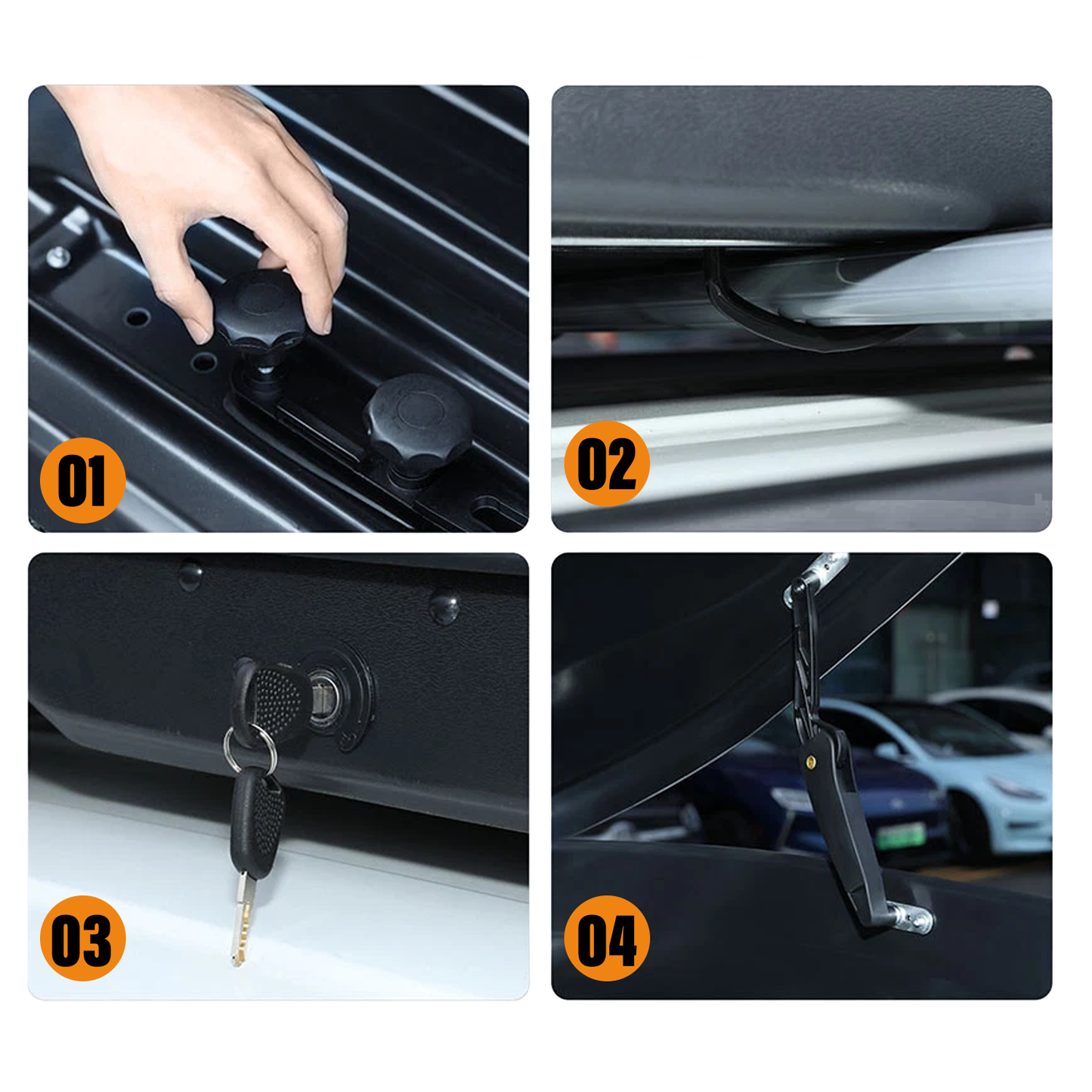 01

02

03

04