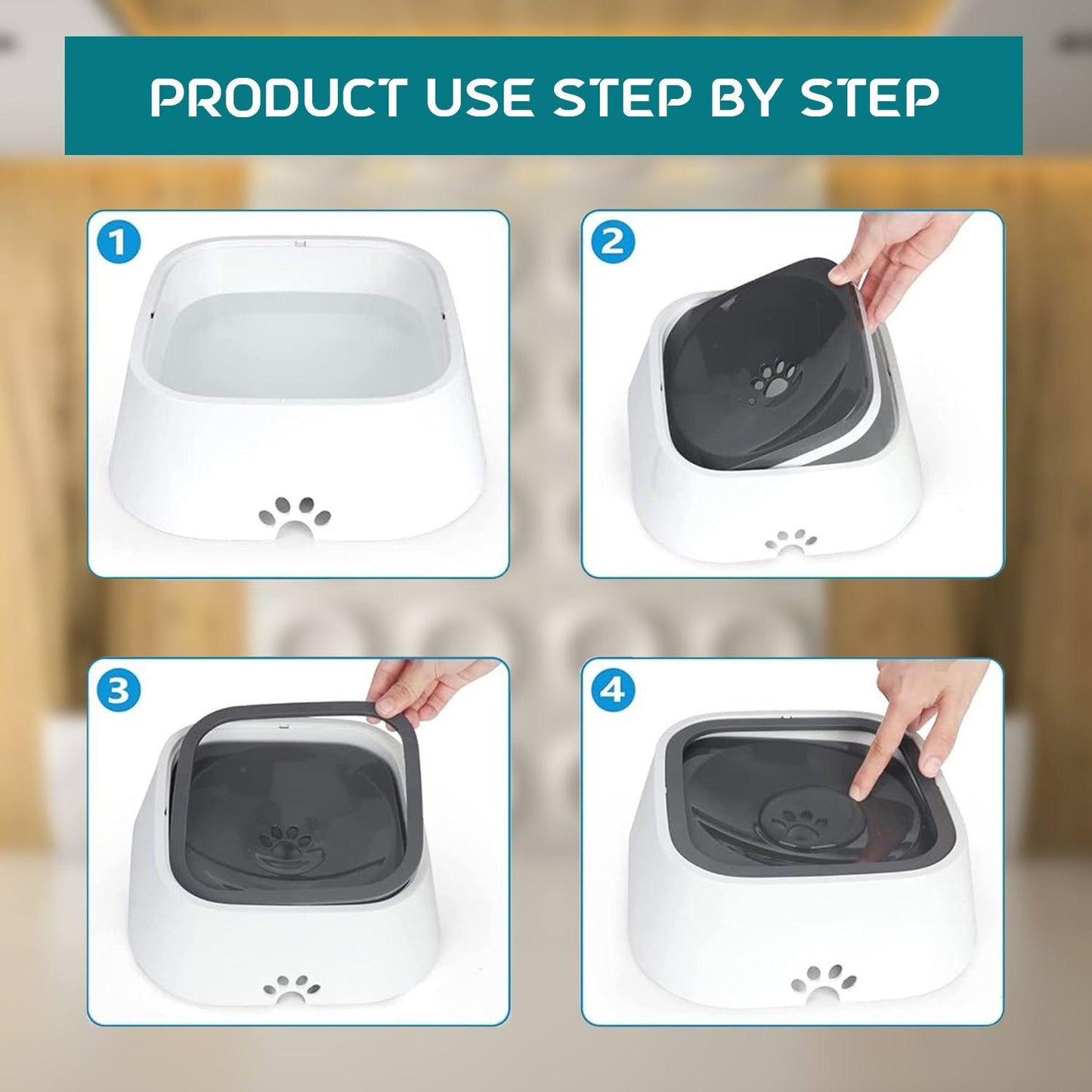 PRODUCT USE STEP BY STEP

1

2

3

4