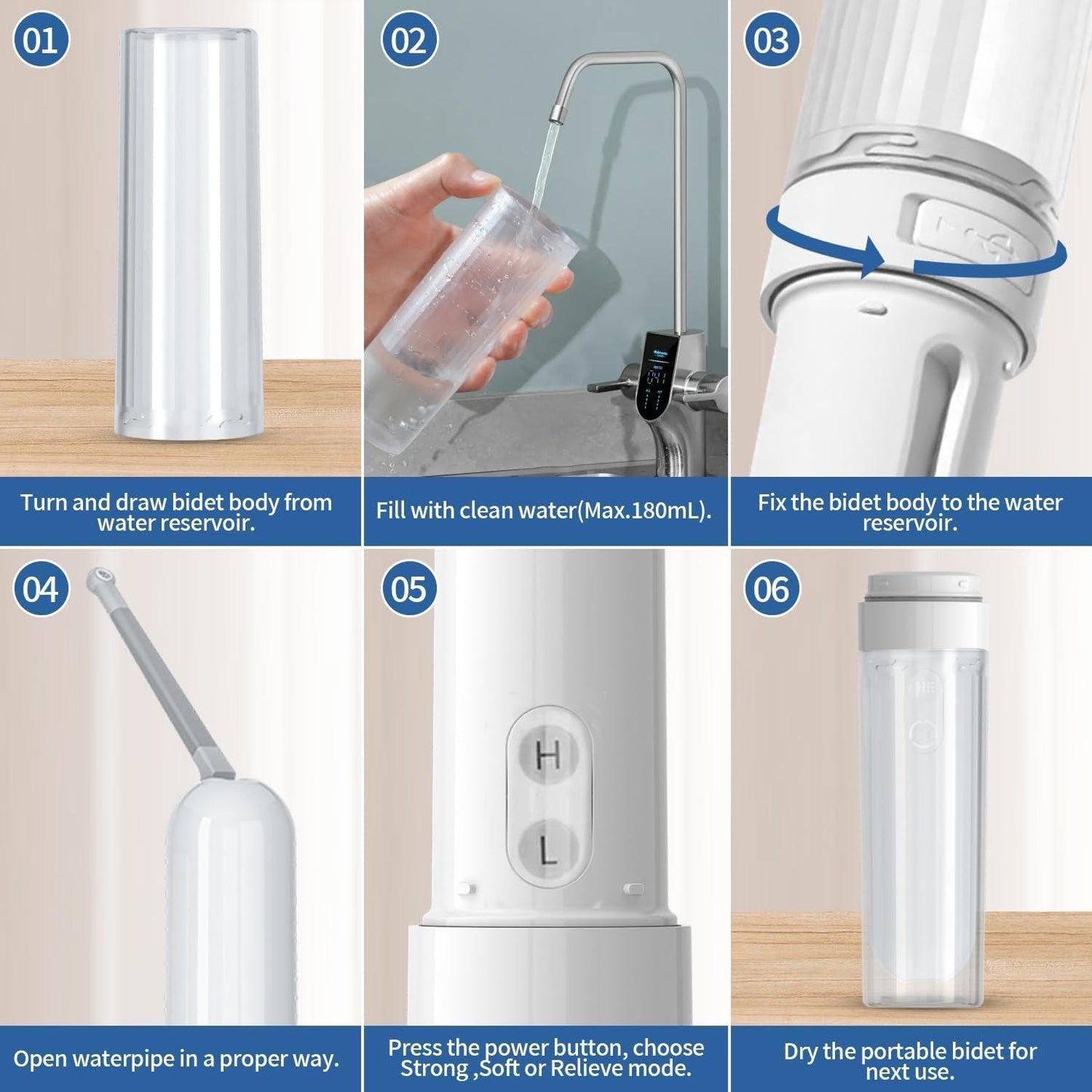 01

Turn and draw bidet body from water reservoir.

02

Fill with clean water(Max.180mL).

03

Fix the bidet body to the water reservoir.

04

Open waterpipe in a proper way.

05

H

L

Press the power button, choose Strong ,Soft or Relieve mode.

06

Dry the portable bidet for next use.