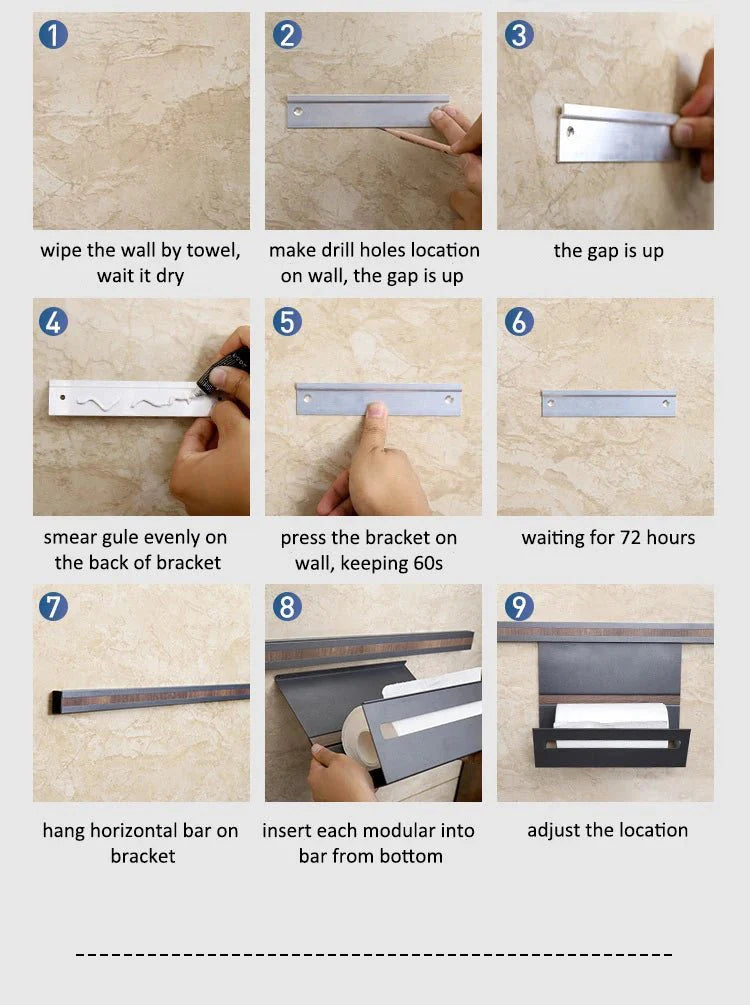 1
wipe the wall by towel, wait it dry

2
make drill holes location on wall, the gap is up

3
the gap is up

4
smear gule evenly on the back of bracket

5
press the bracket on wall, keeping 60s

6
waiting for 72 hours

7
hang horizontal bar on bracket

8
insert each modular into bar from bottom

9
adjust the location