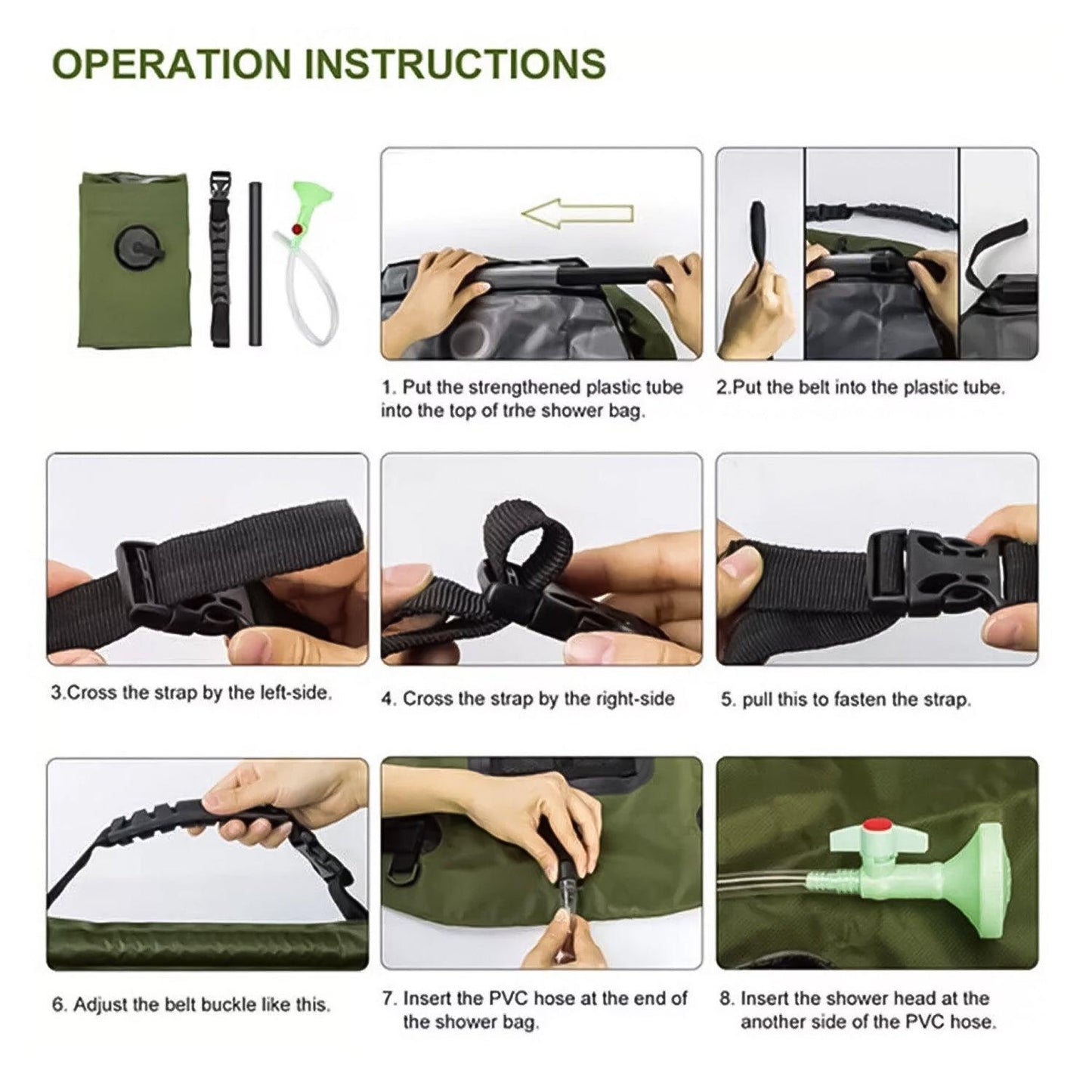 OPERATION INSTRUCTIONS

1. Put the strengthened plastic tube into the top of trhe shower bag.

2.Put the belt into the plastic tube.

3.Cross the strap by the left-side.

4. Cross the strap by the right-side

5. pull this to fasten the strap.

6. Adjust the belt buckle like this.

7. Insert the PVC hose at the end of the shower bag.

8. Insert the shower head at the another side of the PVC hose.