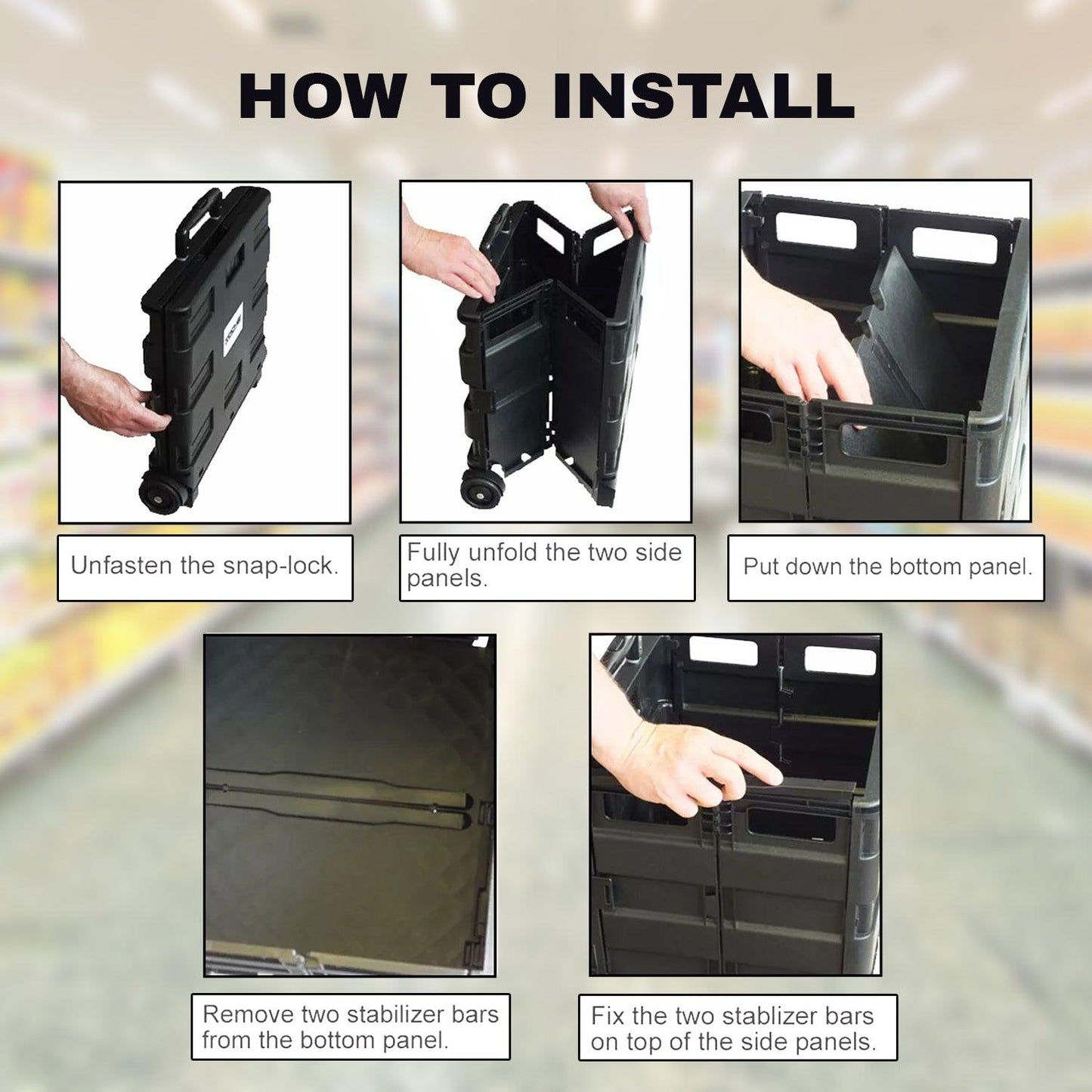 HOW TO INSTALL

Unfasten the snap-lock.

Fully unfold the two side panels.

Put down the bottom panel.

Remove two stabilizer bars from the bottom panel.

Fix the two stablizer bars on top of the side panels.