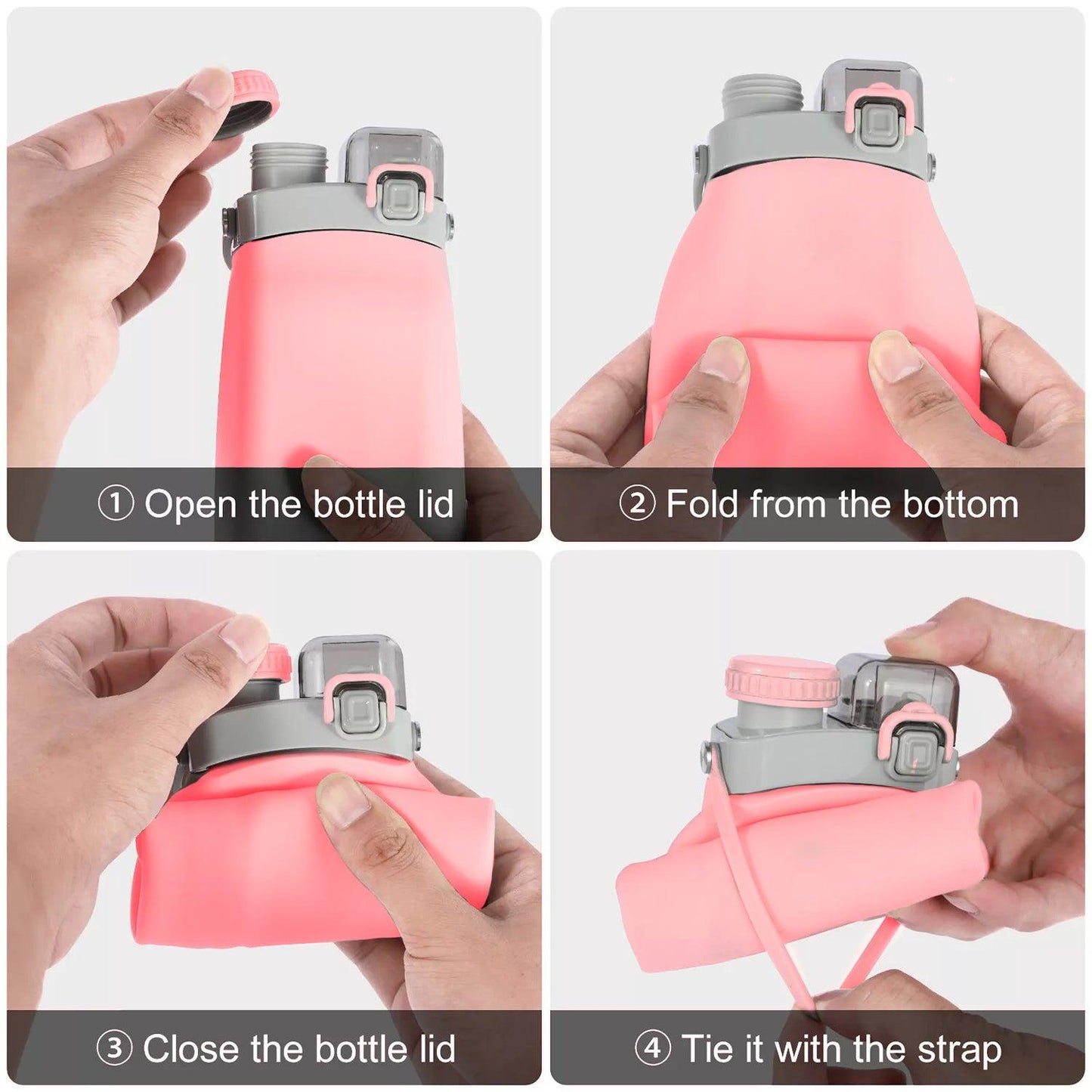 ① Open the bottle lid

② Fold from the bottom

③ Close the bottle lid

④ Tie it with the strap